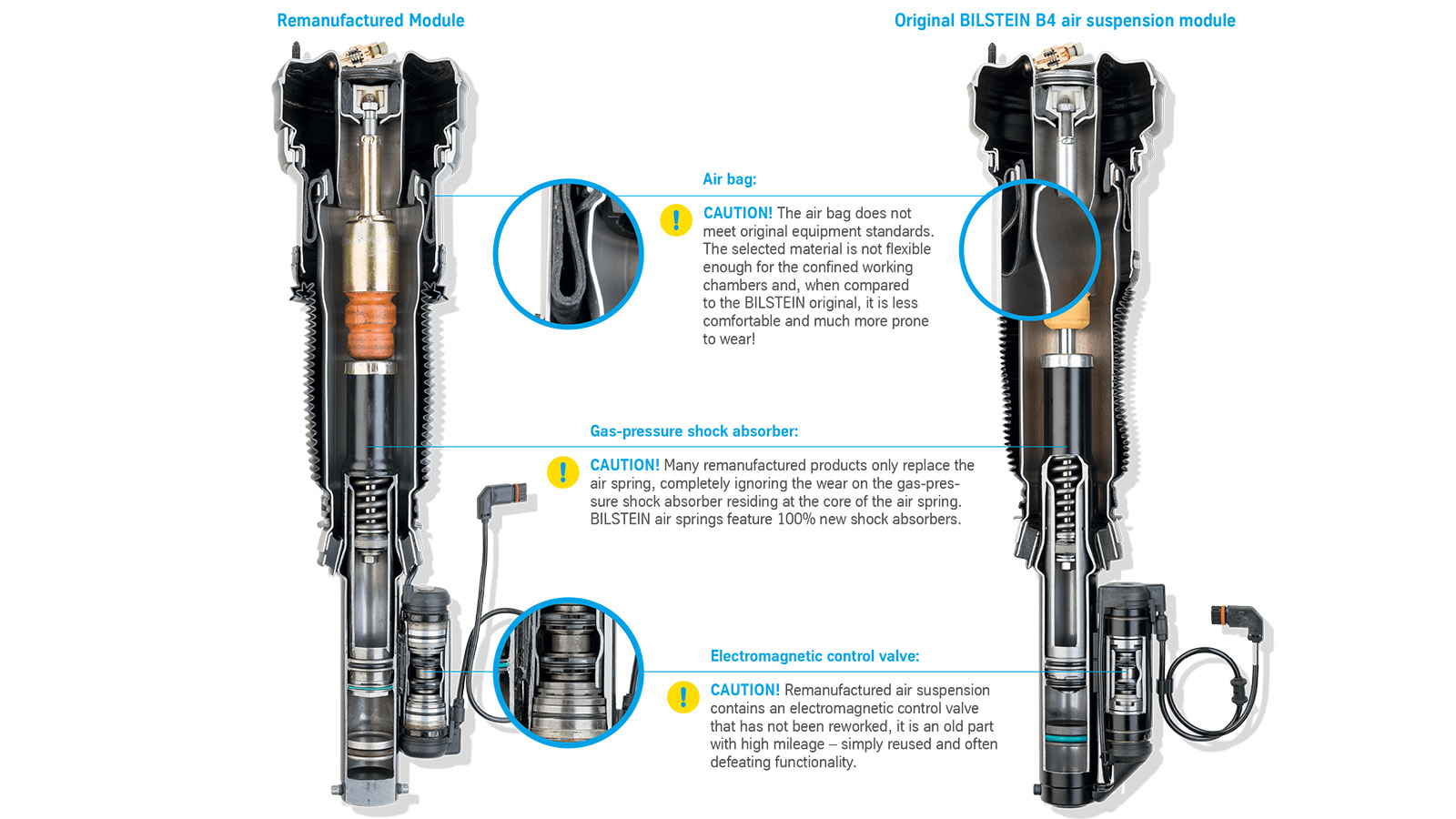 Remanufactured Module

Original BILSTEIN B4 air suspension module

Air bag:

! CAUTION! The air bag does not meet original equipment standards. The selected material is not flexible enough for the confined working chambers and, when compared to the BILSTEIN original, it is less comfortable and much more prone to wear!

Gas-pressure shock absorber:

! CAUTION! Many remanufactured products only replace the air spring, completely ignoring the wear on the gas-pressure shock absorber residing at the core of the air spring. BILSTEIN air springs feature 100% new shock absorbers.

Electromagnetic control valve:

! CAUTION! Remanufactured air suspension contains an electromagnetic control valve that has not been reworked, it is an old part with high mileage – simply reused and often defeating functionality.