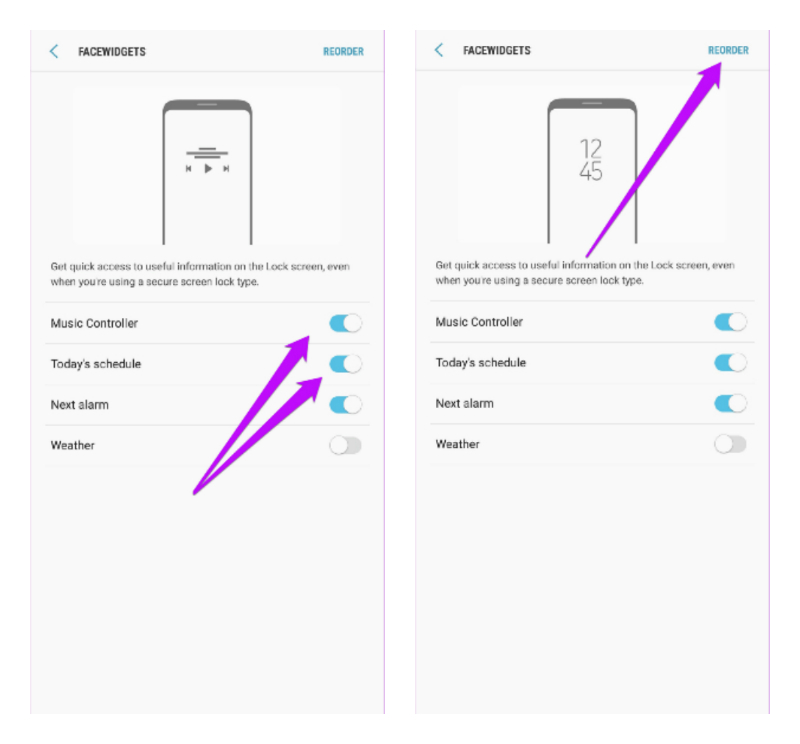 FACEWIDGETS

REORDER

Get quick access to useful information on the Lock screen, even when you're using a secure screen lock type.

Music Controller

Today's schedule

Next alarm

Weather

FACEWIDGETS

REORDER

12
45

Get quick access to useful information on the Lock screen, even when you're using a secure screen lock type.

Music Controller

Today's schedule

Next alarm

Weather