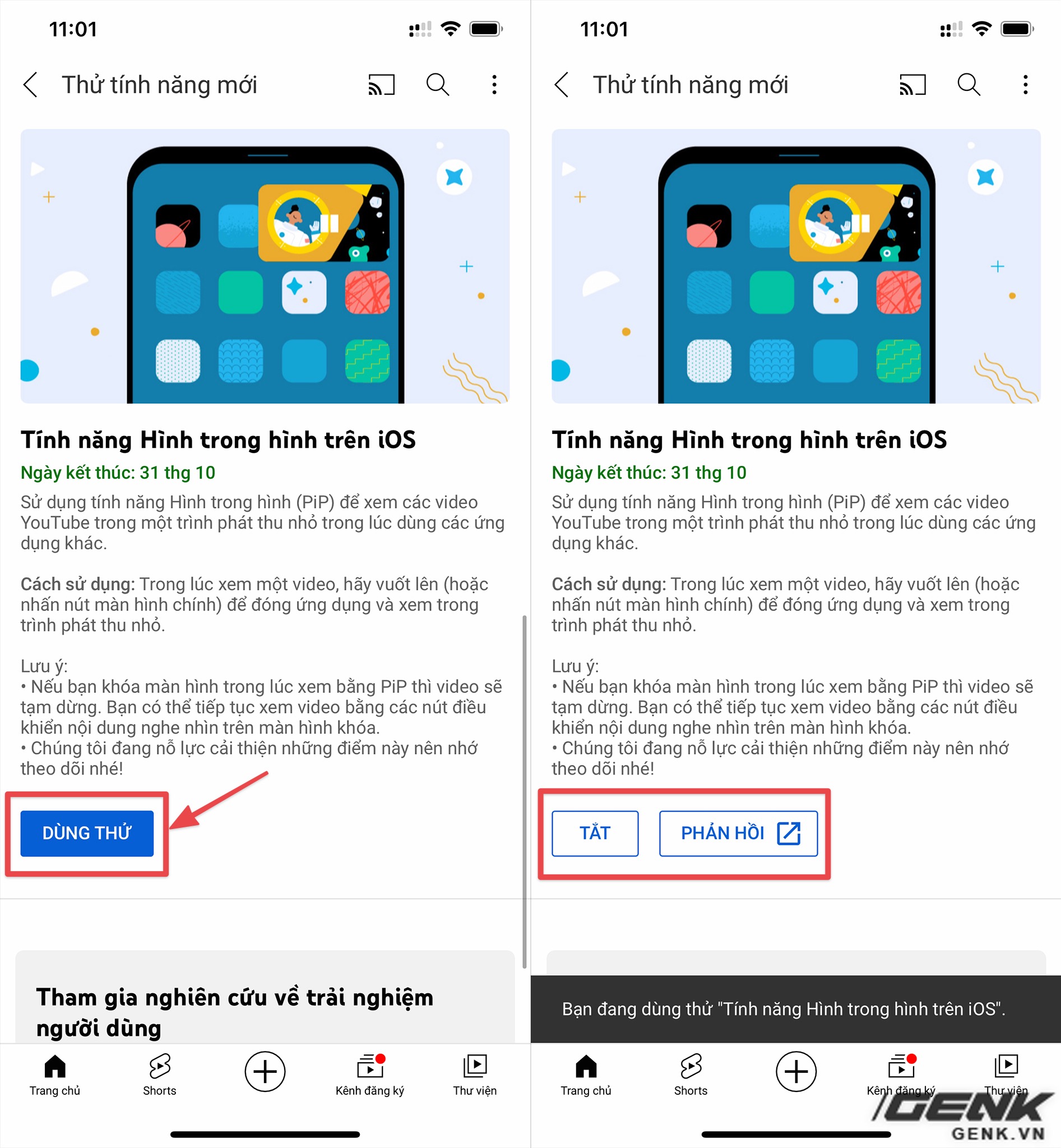 11:01

Thử tính năng mới

Tính năng Hình trong hình trên iOS

Ngày kết thúc: 31 thg 10

Sử dụng tính năng Hình trong hình (PiP) để xem các video YouTube trong một trình phát thu nhỏ trong lúc dùng các ứng dụng khác.

Cách sử dụng: Trong lúc xem một video, hãy vuốt lên (hoặc nhấn nút màn hình chính) để đóng ứng dụng và xem trong trình phát thu nhỏ.

Lưu ý:
• Nếu bạn khóa màn hình trong lúc xem bằng PiP thì video sẽ tạm dừng. Bạn có thể tiếp tục xem video bằng các nút điều khiển nội dung nghe nhìn trên màn hình khóa.
• Chúng tôi đang nỗ lực cải thiện những điểm này nên nhớ theo dõi nhé!

DÙNG THỬ

Tham gia nghiên cứu về trải nghiệm người dùng

Trang chủ
Shorts
Kênh đăng ký
Thư viện

11:01

Thử tính năng mới

Tính năng Hình trong hình trên iOS

Ngày kết thúc: 31 thg 10

Sử dụng tính năng Hình trong hình (PiP) để xem các video YouTube trong một trình phát thu nhỏ trong lúc dùng các ứng dụng khác.

Cách sử dụng: Trong lúc xem một video, hãy vuốt lên (hoặc nhấn nút màn hình chính) để đóng ứng dụng và xem trong trình phát thu nhỏ.

Lưu ý:
• Nếu bạn khóa màn hình trong lúc xem bằng PiP thì video sẽ tạm dừng. Bạn có thể tiếp tục xem video bằng các nút điều khiển nội dung nghe nhìn trên màn hình khóa.
• Chúng tôi đang nỗ lực cải thiện những điểm này nên nhớ theo dõi nhé!

TẮT
PHẢN HỒI

Bạn đang dùng thử "Tính năng Hình trong hình trên iOS".

Trang chủ
Shorts
Kênh đăng ký
Thư viện

GENK
GENK.VN