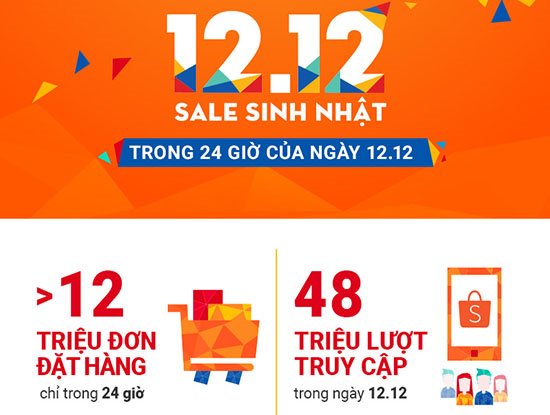 12.12
SALE SINH NHẬT
TRONG 24 GIỜ CỦA NGÀY 12.12

>12
TRIỆU ĐƠN ĐẶT HÀNG
chỉ trong 24 giờ

48
TRIỆU LƯỢT TRUY CẬP
trong ngày 12.12

S