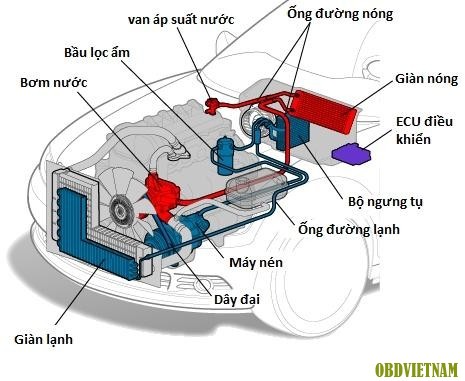 van áp suất nước
Ống đường nóng
Bầu lọc ẩm
Bơm nước
Giàn nóng
ECU điều khiển
Bộ ngưng tụ
Ống đường lạnh
Máy nén
Dây đai
Giàn lạnh
OBDVIETNAM