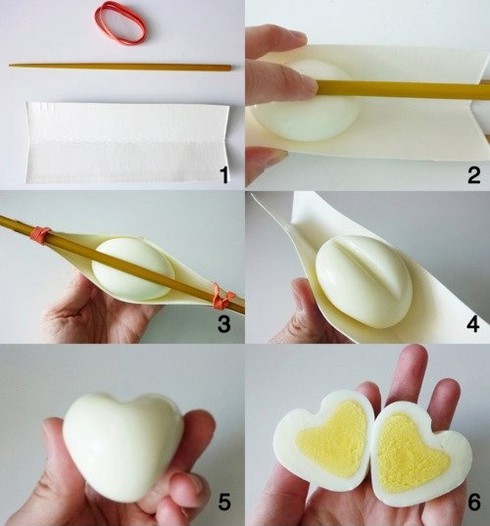 1
2
3
4
5
6