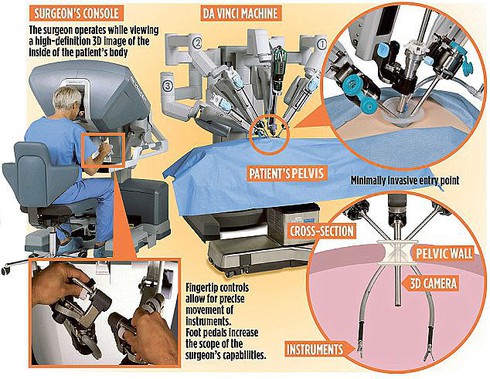 SURGEON'S CONSOLE

The surgeon operates while viewing a high-definition 3D image of the inside of the patient's body

DA VINCI MACHINE

2

1

3

PATIENT'S PELVIS

Minimally invasive entry point

CROSS-SECTION

PELVIC WALL

3D CAMERA

INSTRUMENTS

Fingertip controls allow for precise movement of instruments. Foot pedals increase the scope of the surgeon's capabilities.