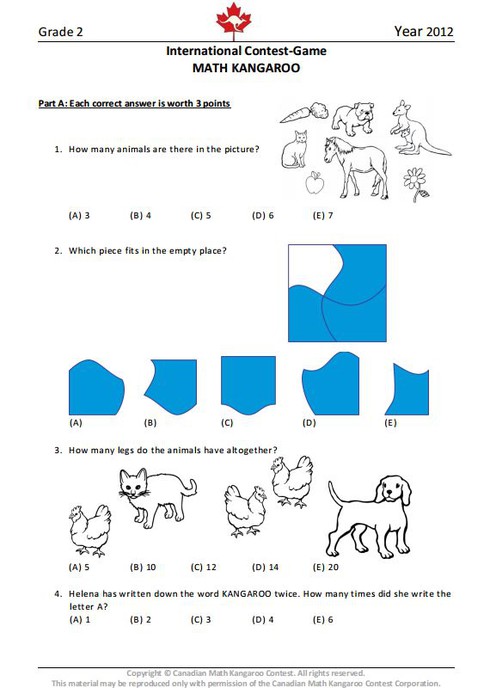 Grade 2

Year 2012

International Contest-Game
MATH KANGAROO

Part A: Each correct answer is worth 3 points

1. How many animals are there in the picture?

(A) 3 (B) 4 (C) 5 (D) 6 (E) 7

2. Which piece fits in the empty place?

(A) (B) (C) (D) (E)

3. How many legs do the animals have altogether?

(A) 5 (B) 10 (C) 12 (D) 14 (E) 20

4. Helena has written down the word KANGAROO twice. How many times did she write the letter A?

(A) 1 (B) 2 (C) 3 (D) 4 (E) 6

Copyright © Canadian Math Kangaroo Contest. All rights reserved.
This material may be reproduced only with permission of the Canadian Math Kangaroo Contest Corporation.