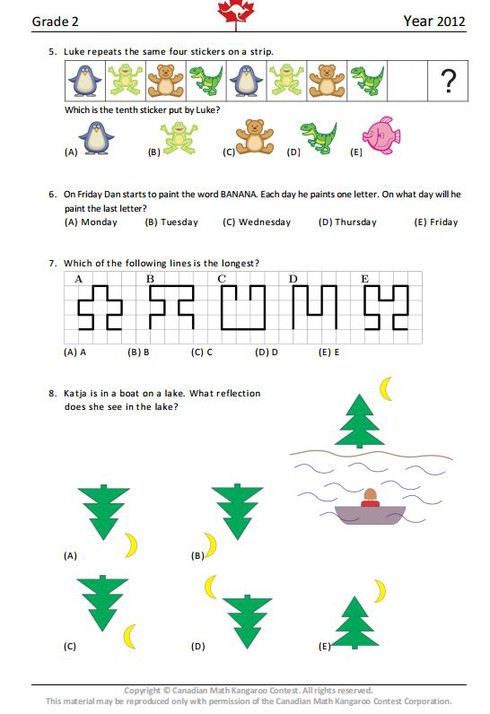 Grade 2

Year 2012

5. Luke repeats the same four stickers on a strip.

?

Which is the tenth sticker put by Luke?

(A) (B) (C) (D) (E)

6. On Friday Dan starts to paint the word BANANA. Each day he paints one letter. On what day will he paint the last letter?

(A) Monday (B) Tuesday (C) Wednesday (D) Thursday (E) Friday

7. Which of the following lines is the longest?

A B C D E

(A) A (B) B (C) C (D) D (E) E

8. Katja is in a boat on a lake. What reflection does she see in the lake?

(A) (B)

(C) (D) (E)

Copyright © Canadian Math Kangaroo Contest. All rights reserved.
This material may be reproduced only with permission of the Canadian Math Kangaroo Contest Corporation.