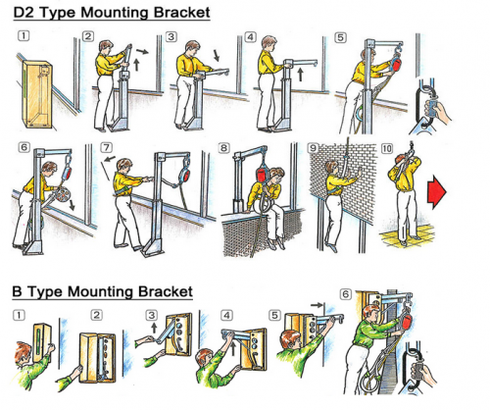 D2 Type Mounting Bracket

1 2 3 4 5

6 7 8 9 10

B Type Mounting Bracket

1 2 3 4 5 6