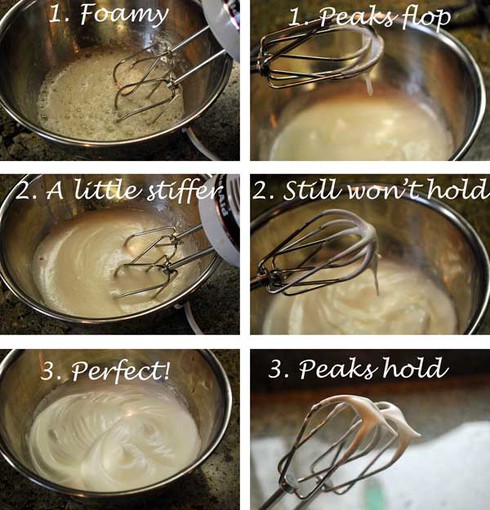 1. Foamy

1. Peaks flop

2. A little stiffer

2. Still won't hold

3. Perfect!

3. Peaks hold