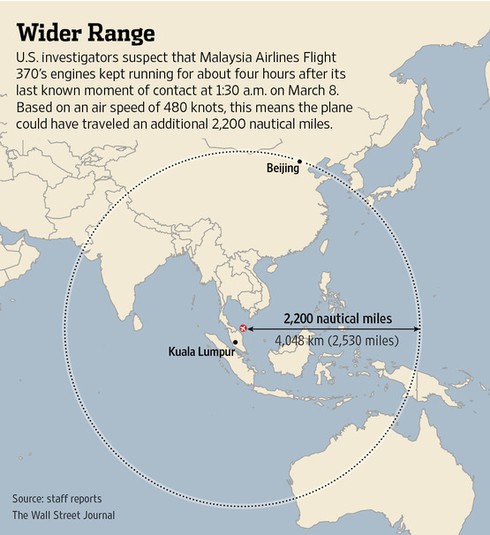 Wider Range

U.S. investigators suspect that Malaysia Airlines Flight 370's engines kept running for about four hours after its last known moment of contact at 1:30 a.m. on March 8. Based on an air speed of 480 knots, this means the plane could have traveled an additional 2,200 nautical miles.

Beijing

2,200 nautical miles

4,048 km (2,530 miles)

Kuala Lumpur

Source: staff reports
The Wall Street Journal