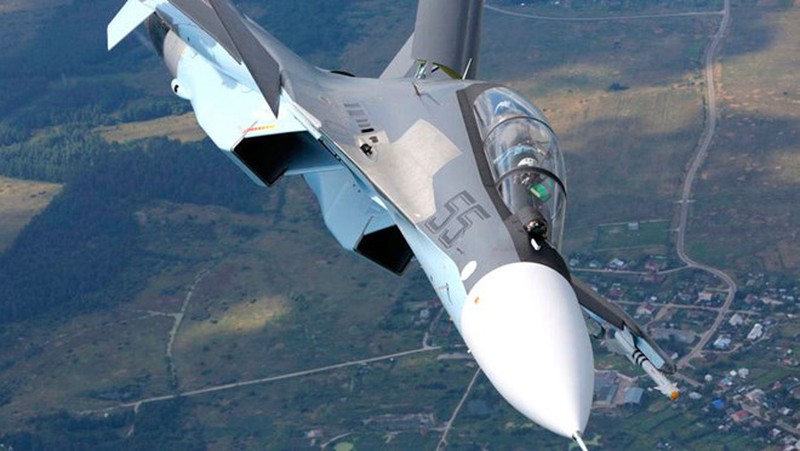 55