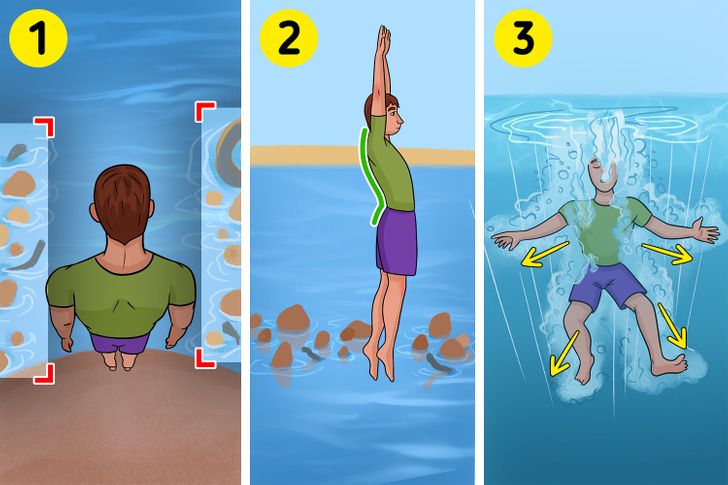 1

2

3