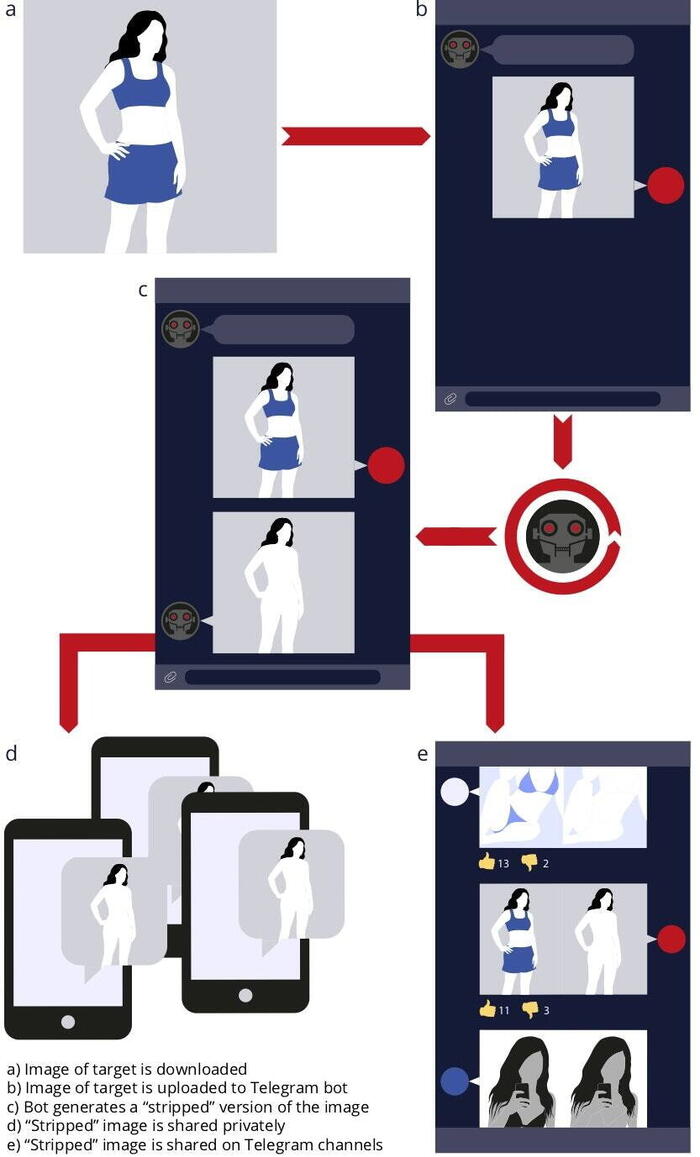 a

b

c

d

e

13 2

11 3

a) Image of target is downloaded
b) Image of target is uploaded to Telegram bot
c) Bot generates a "stripped" version of the image
d) "Stripped" image is shared privately
e) "Stripped" image is shared on Telegram channels